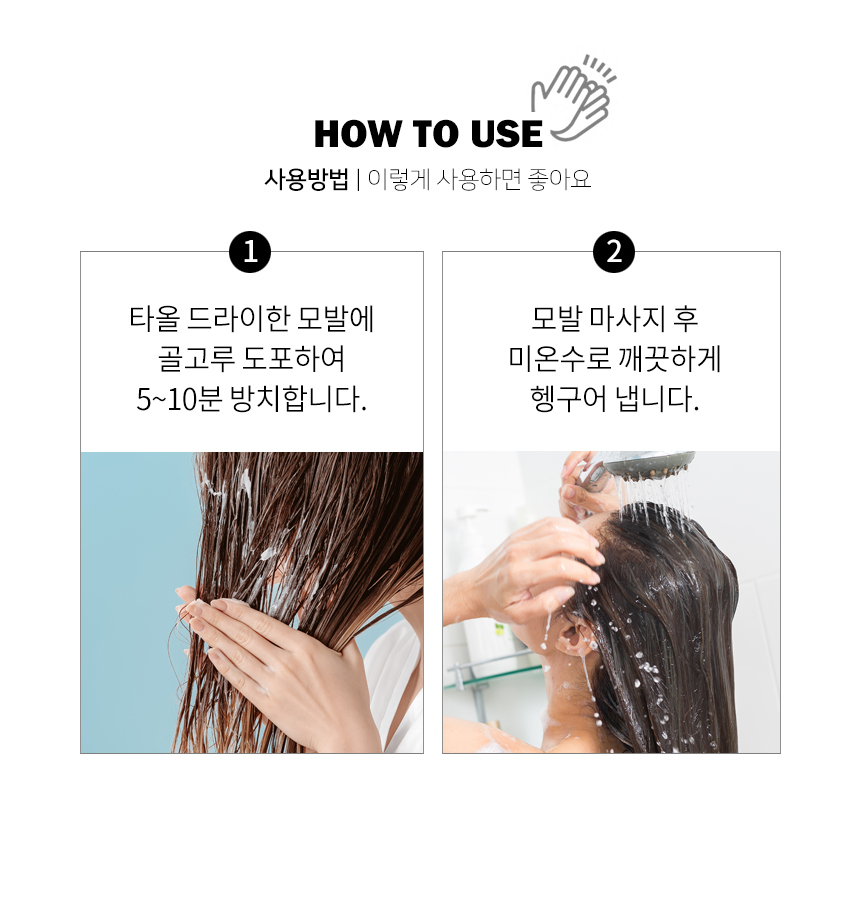 HOW TO USE

사용방법 | 이렇게 사용하면 좋아요

1

타올 드라이한 모발에 골고루 도포하여 5~10분 방치합니다.

2

모발 마사지 후 미온수로 깨끗하게 헹구어 냅니다.