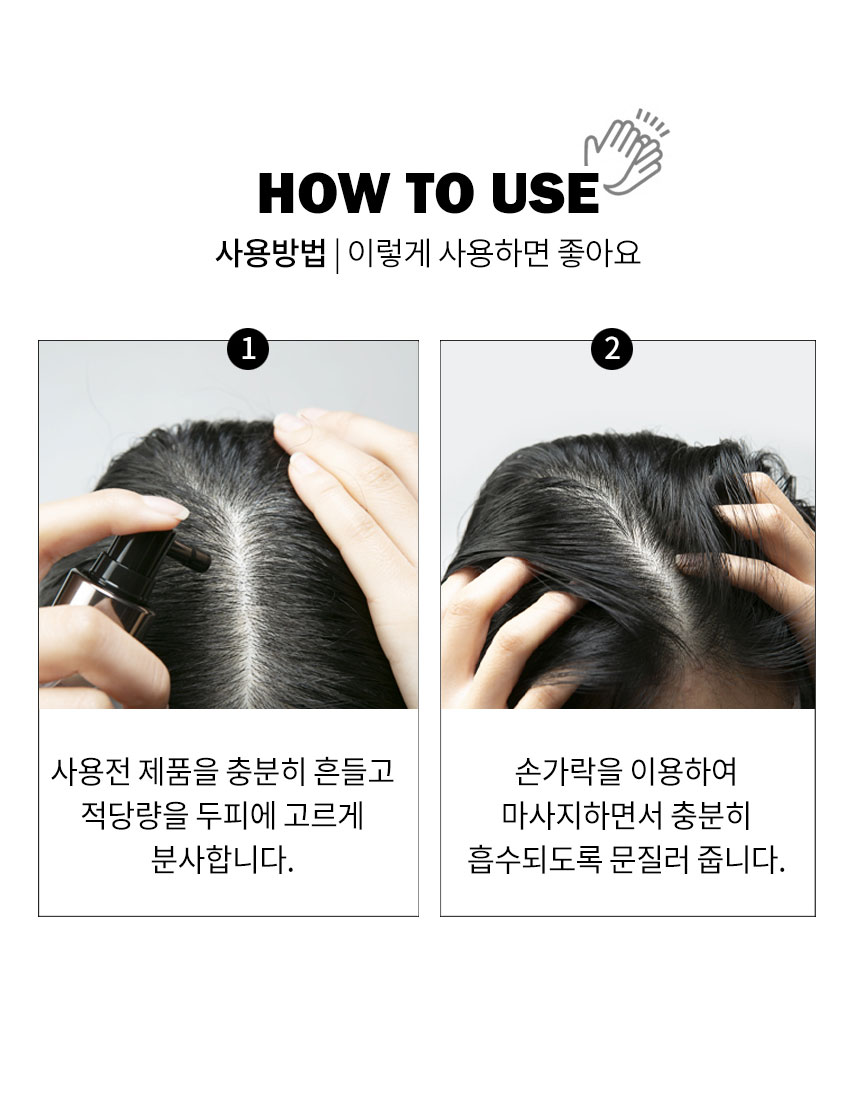 HOW TO USE

사용방법 | 이렇게 사용하면 좋아요

1

사용전 제품을 충분히 흔들고 적당량을 두피에 고르게 분사합니다.

2

손가락을 이용하여 마사지하면서 충분히 흡수되도록 문질러 줍니다.